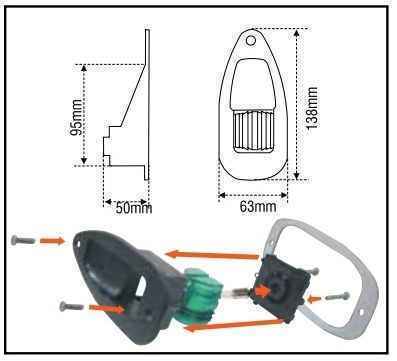 95mm

50mm

138mm

63mm