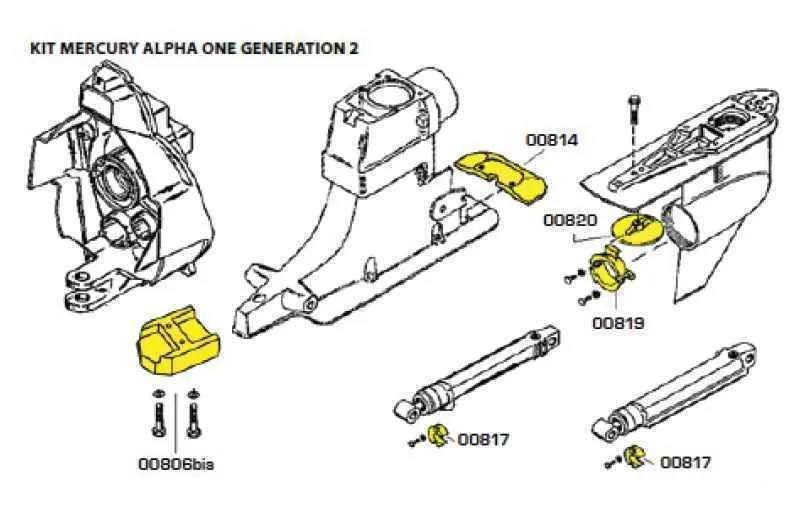 KIT MERCURY ALPHA ONE GENERATION 2

00814

00820

00819

00806bis

00817

00817